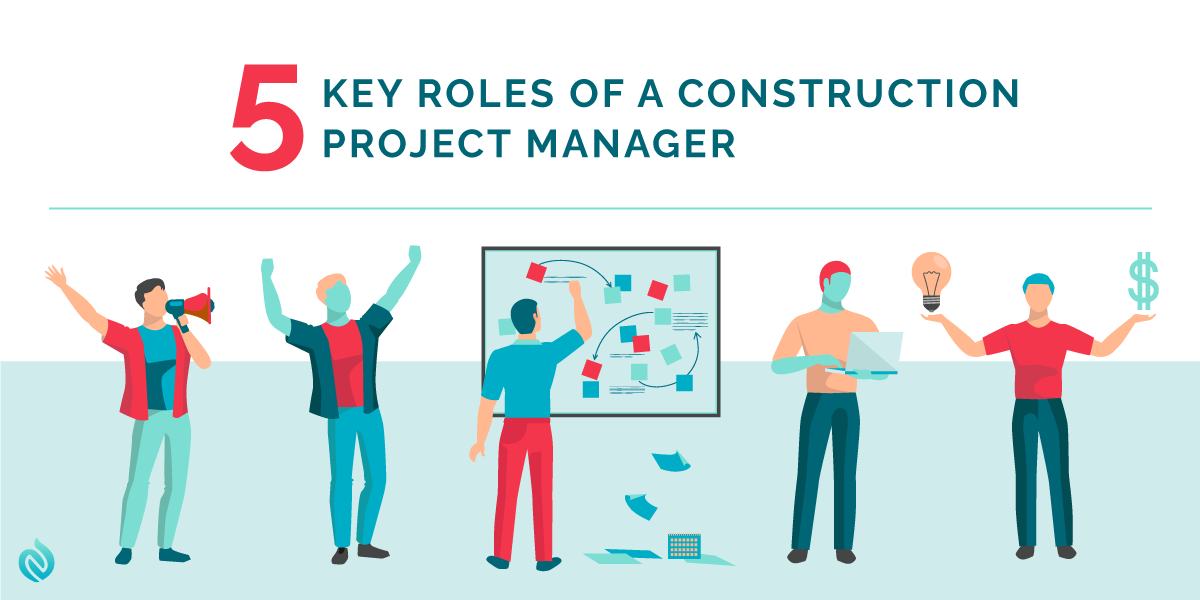 5 KEY ROLES OF A CONSTRUCTION PROJECT MANAGER

$