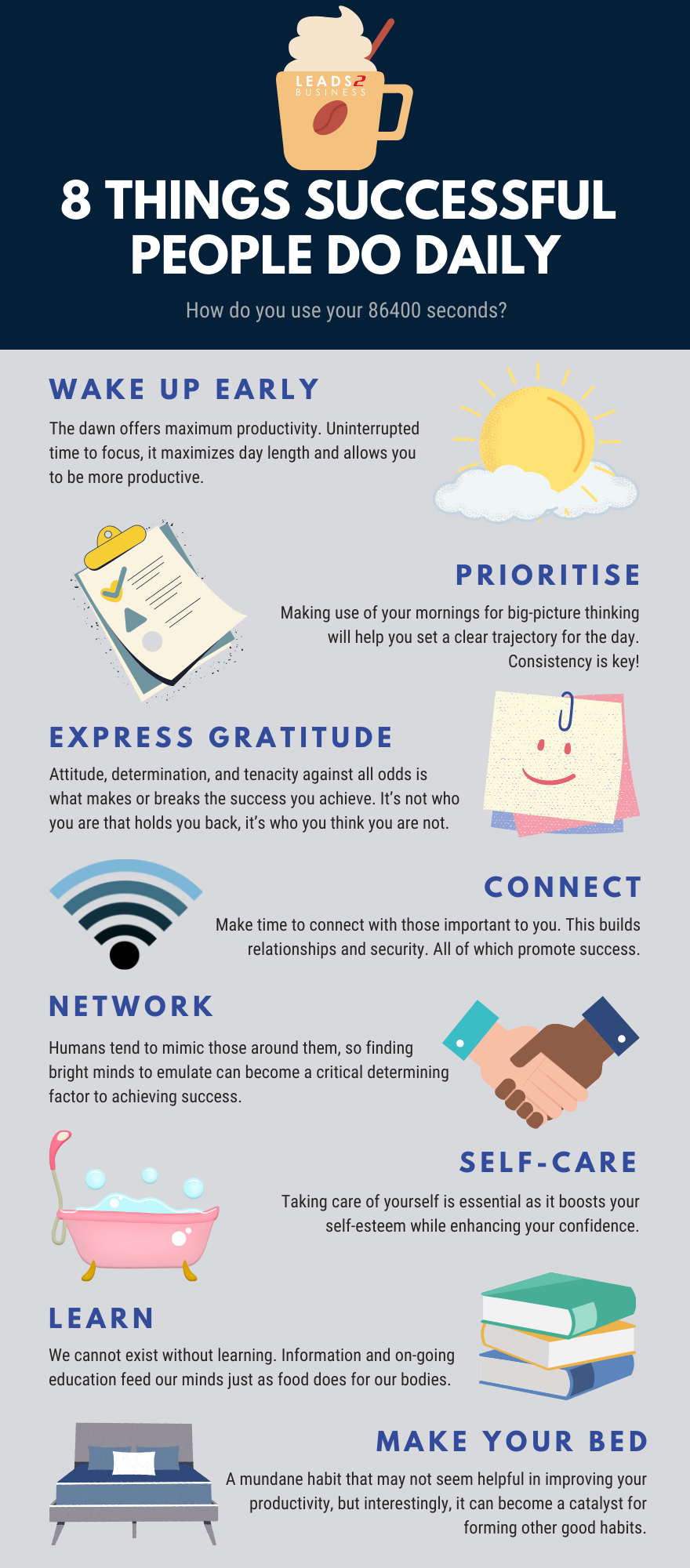 LEADS2 BUSINESS

8 THINGS SUCCESSFUL PEOPLE DO DAILY

How do you use your 86400 seconds?

WAKE UP EARLY

The dawn offers maximum productivity. Uninterrupted time to focus, it maximizes day length and allows you to be more productive.

PRIORITISE

Making use of your mornings for big-picture thinking will help you set a clear trajectory for the day. Consistency is key!

EXPRESS GRATITUDE

Attitude, determination, and tenacity against all odds is what makes or breaks the success you achieve. It's not who you are that holds you back, it's who you think you are not.

CONNECT

Make time to connect with those important to you. This builds relationships and security. All of which promote success.

NETWORK

Humans tend to mimic those around them, so finding bright minds to emulate can become a critical determining factor to achieving success.

SELF-CARE

Taking care of yourself is essential as it boosts your self-esteem while enhancing your confidence.

LEARN

We cannot exist without learning. Information and on-going education feed our minds just as food does for our bodies.

MAKE YOUR BED

A mundane habit that may not seem helpful in improving your productivity, but interestingly, it can become a catalyst for forming other good habits.