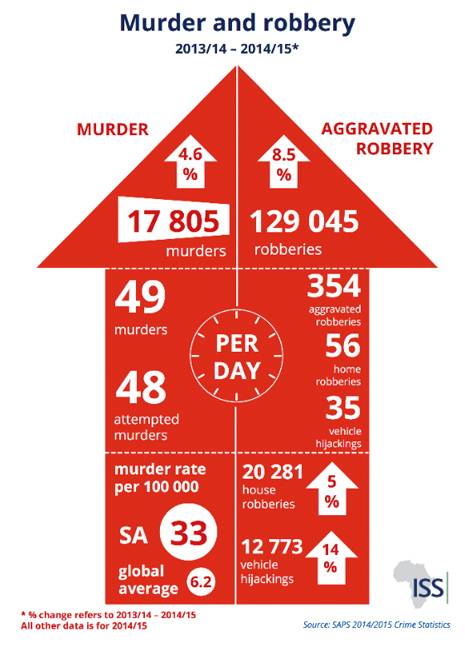 Murder and robbery

2013/14 – 2014/15*

MURDER

4.6 %

17 805
murders

AGGRAVATED ROBBERY

8.5 %

129 045
robberies

49
murders

48
attempted murders

PER DAY

354
aggravated robberies

56
home robberies

35
vehicle hijackings

murder rate per 100 000

SA 33

global average 6.2

20 281
house robberies

5 %

12 773
vehicle hijackings

14 %

ISS

* % change refers to 2013/14 – 2014/15
All other data is for 2014/15

Source: SAPS 2014/2015 Crime Statistics